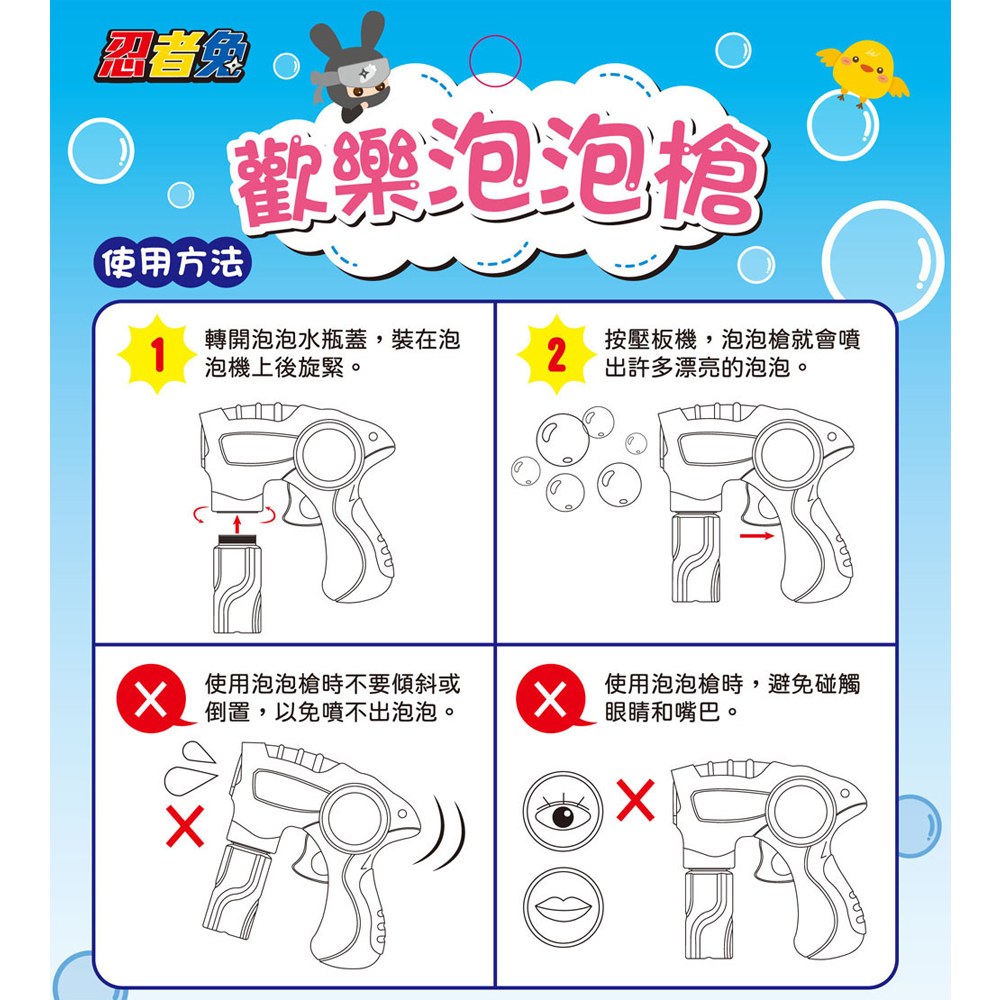 忍者兔

歡樂泡泡槍

使用方法

1 轉開泡泡水瓶蓋，裝在泡泡機上後旋緊。

2 按壓板機，泡泡槍就會噴出許多漂亮的泡泡。

使用泡泡槍時不要傾斜或倒置，以免噴不出泡泡。

使用泡泡槍時，避免碰觸眼睛和嘴巴。